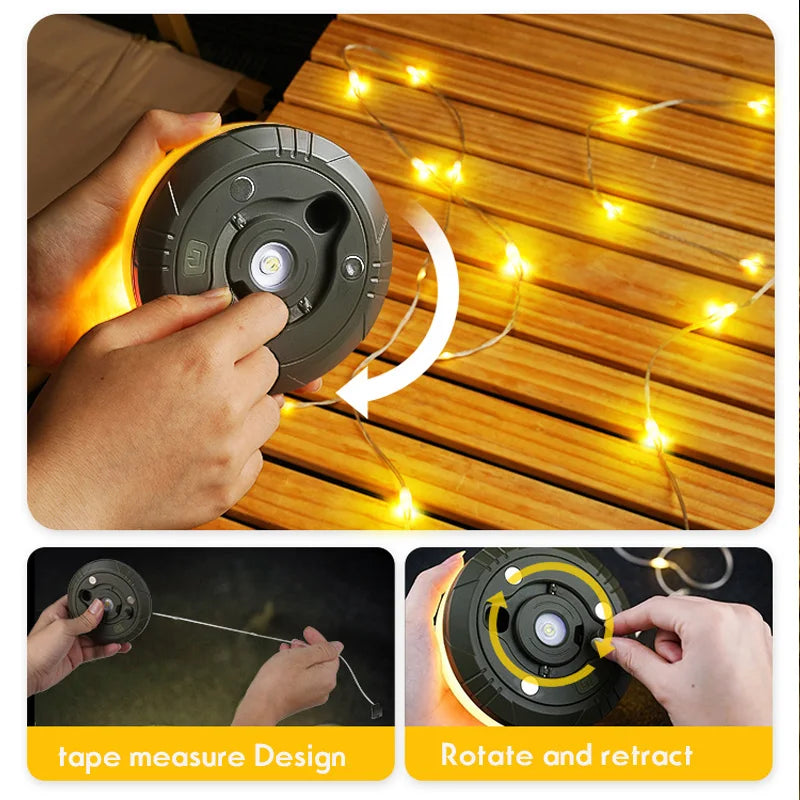 tape measure Design

Rotate and retract